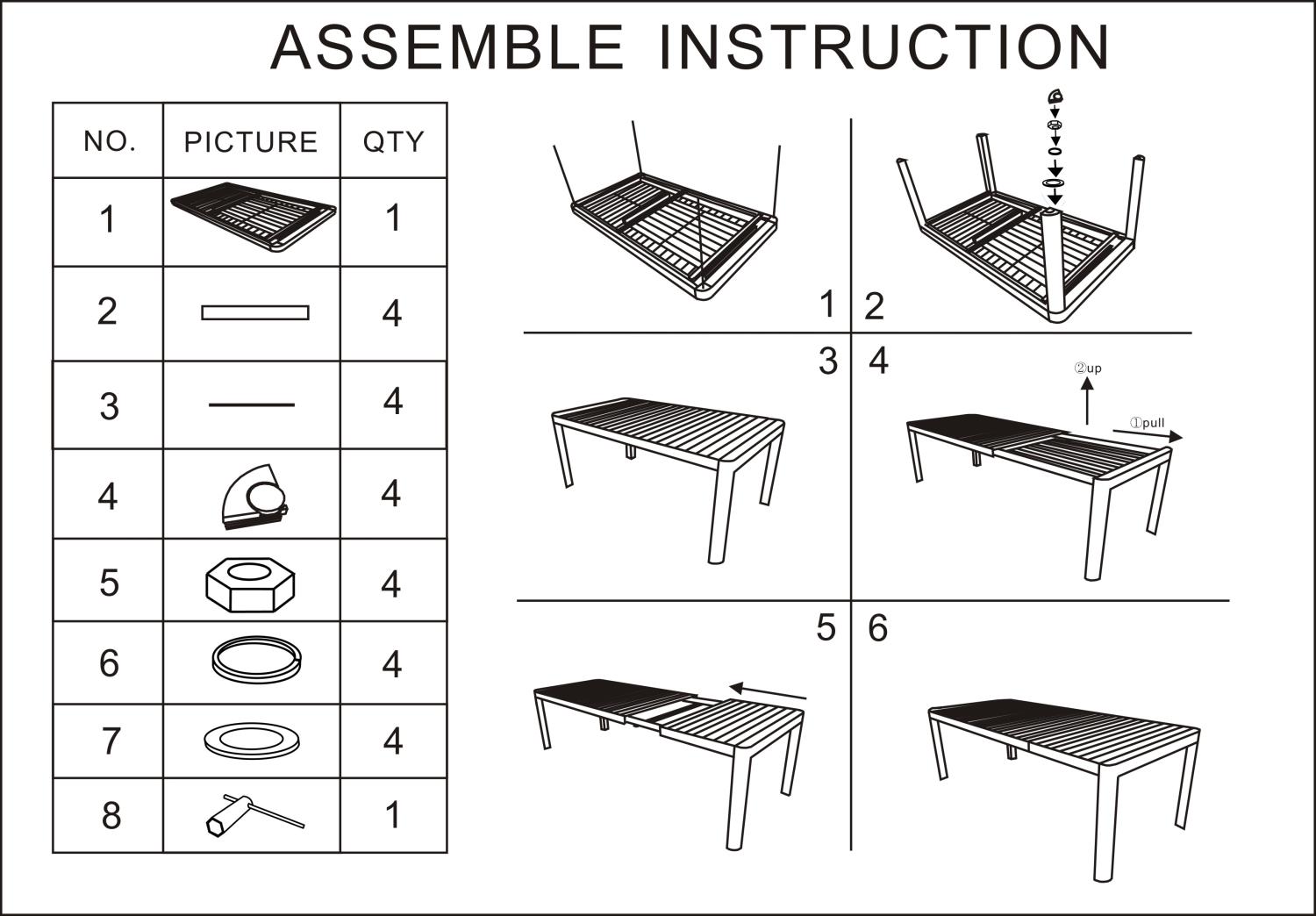 ASSEMBLE INSTRUCTION

| NO. | PICTURE | QTY |
|---|---|---|
| 1 | | 1 |
| 2 | | 4 |
| 3 | | 4 |
| 4 | | 4 |
| 5 | | 4 |
| 6 | | 4 |
| 7 | | 4 |
| 8 | | 1 |

1

2

3

4

②up

①pull

5

6