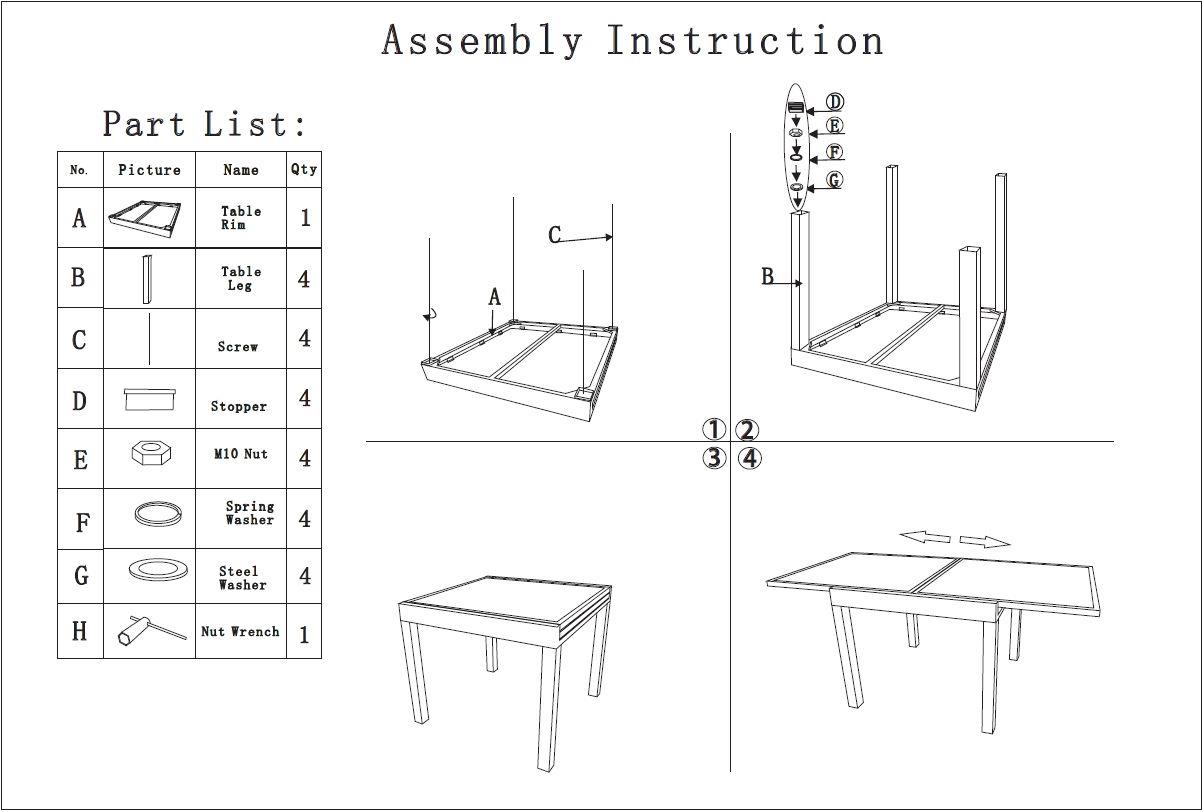 Assembly Instruction

Part List:

| No. | Picture | Name | Qty |
|---|---|---|---|
| A | | Table Rim | 1 |
| B | | Table Leg | 4 |
| C | | Screw | 4 |
| D | | Stopper | 4 |
| E | | M10 Nut | 4 |
| F | | Spring Washer | 4 |
| G | | Steel Washer | 4 |
| H | | Nut Wrench | 1 |

C
A

D
E
F
G
B

① ②
③ ④